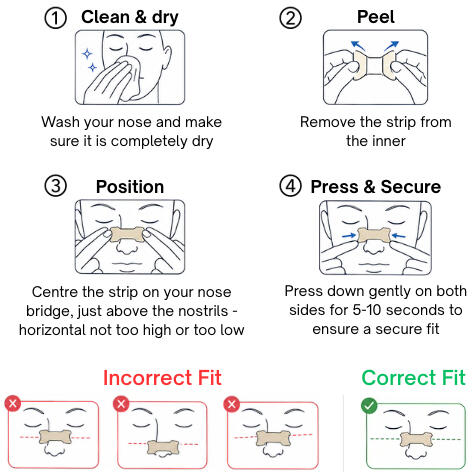 ① Clean & dry

Wash your nose and make sure it is completely dry

② Peel

Remove the strip from the inner

③ Position

Centre the strip on your nose bridge, just above the nostrils - horizontal not too high or too low

④ Press & Secure

Press down gently on both sides for 5-10 seconds to ensure a secure fit

Incorrect Fit

Correct Fit